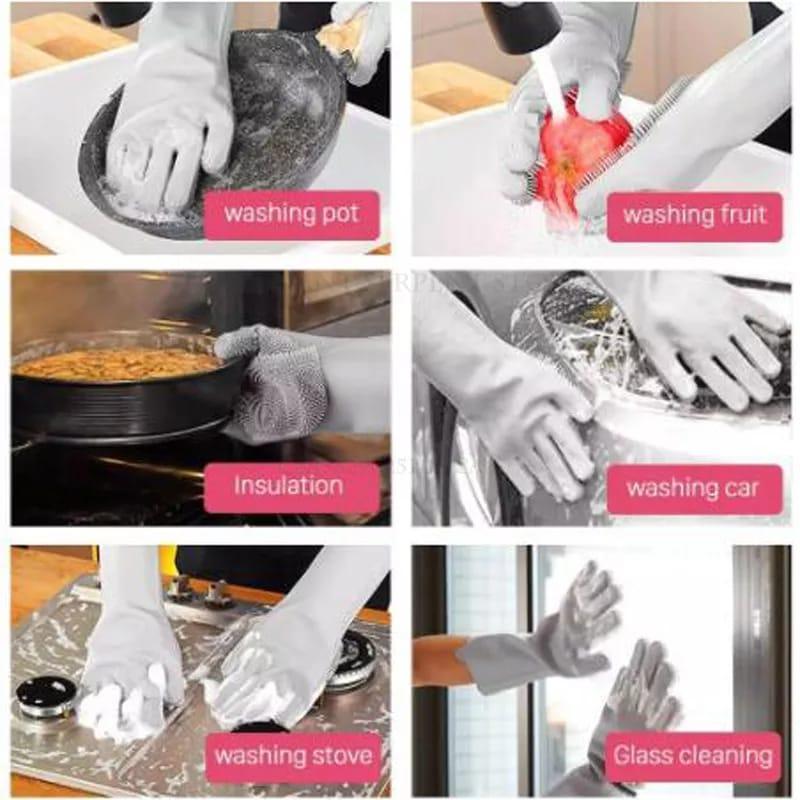 washing pot

washing fruit

Insulation

washing car

washing stove

Glass cleaning